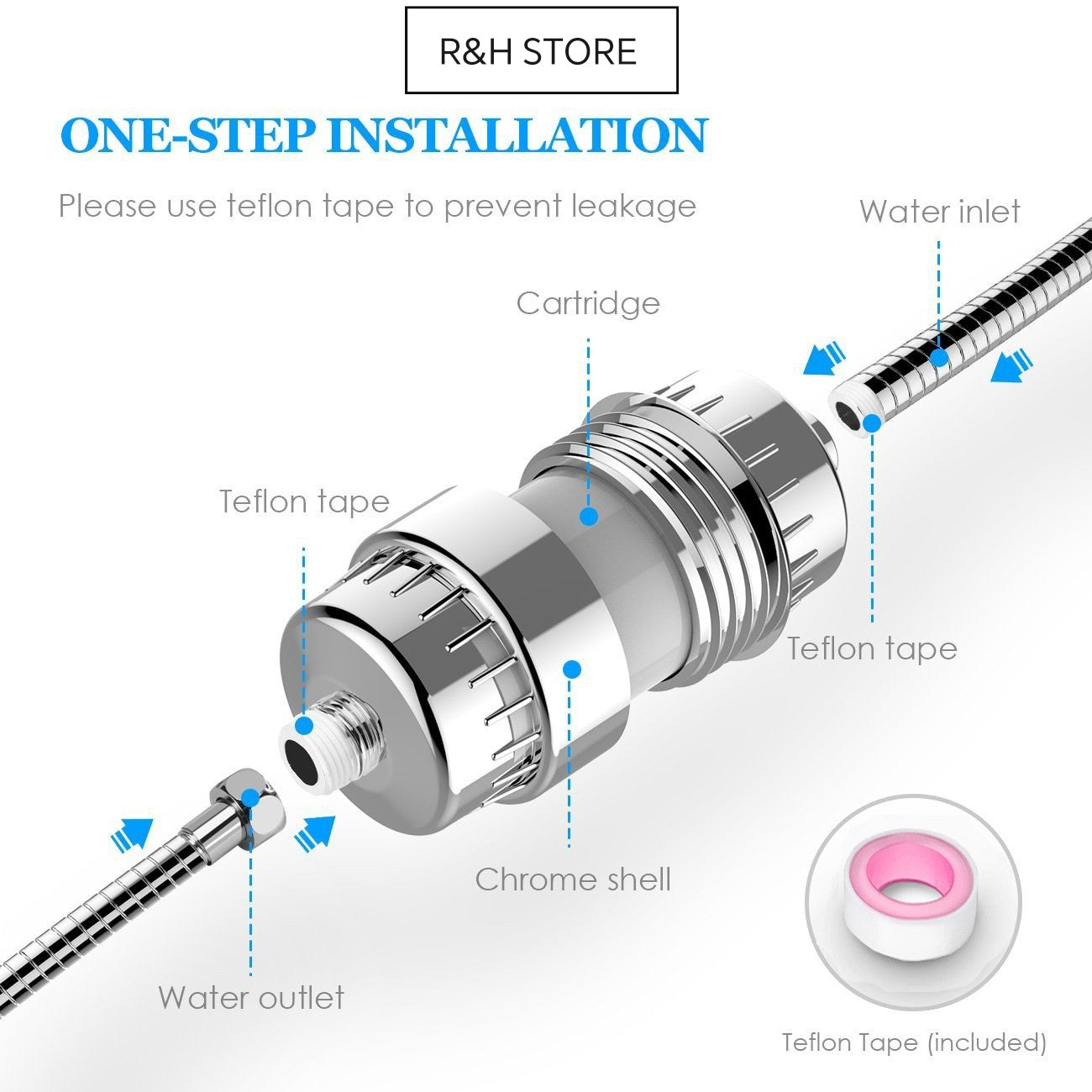 R&H STORE

ONE-STEP INSTALLATION

Please use teflon tape to prevent leakage

Water inlet

Cartridge

Teflon tape

Teflon tape

Chrome shell

Water outlet

Teflon Tape (included)